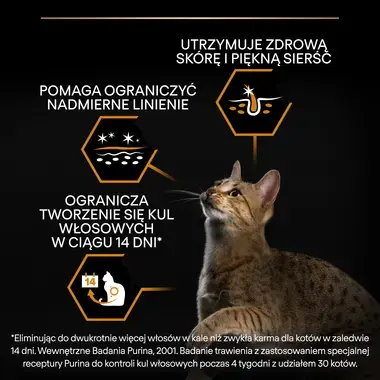 UTRZYMUJE ZDROWĄ SKÓRĘ I PIĘKNĄ SIERŚĆ

POMAGA OGRANICZYĆ NADMIERNE LINIENIE

OGRANICZA TWORZENIE SIĘ KUL WŁOSOWYCH W CIĄGU 14 DNI*

14

*Eliminując do dwukrotnie więcej włosów w kale niż zwykła karma dla kotów w zaledwie 14 dni. Wewnętrzne Badania Purina, 2001. Badanie trawienia z zastosowaniem specjalnej receptury Purina do kontroli kul włosowych poczas 4 tygodni z udziałem 30 kotów.